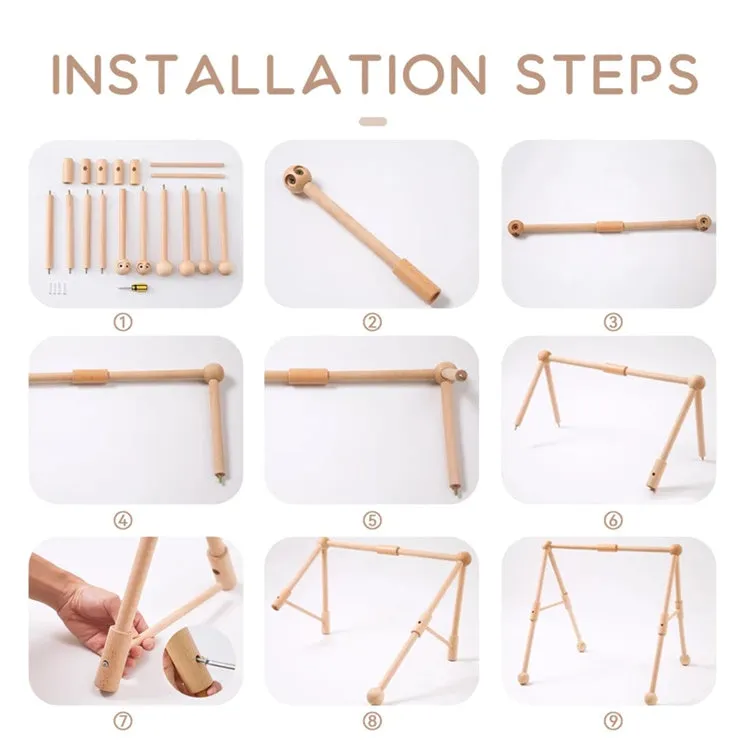 INSTALLATION STEPS

①

②

③

④

⑤

⑥

⑦

⑧

⑨