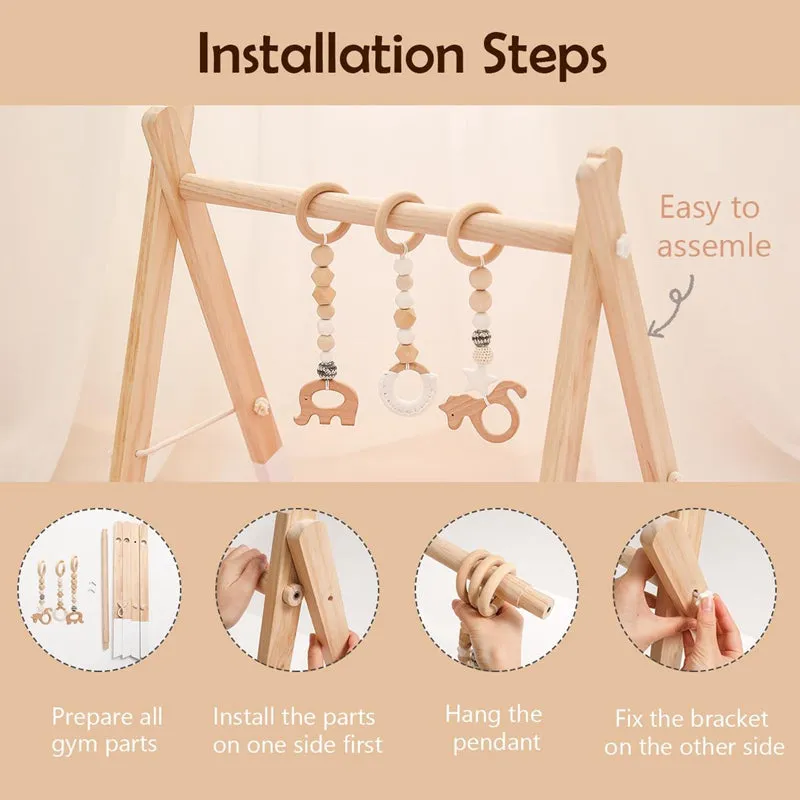 Installation Steps

Easy to assemle

Prepare all gym parts

Install the parts on one side first

Hang the pendant

Fix the bracket on the other side